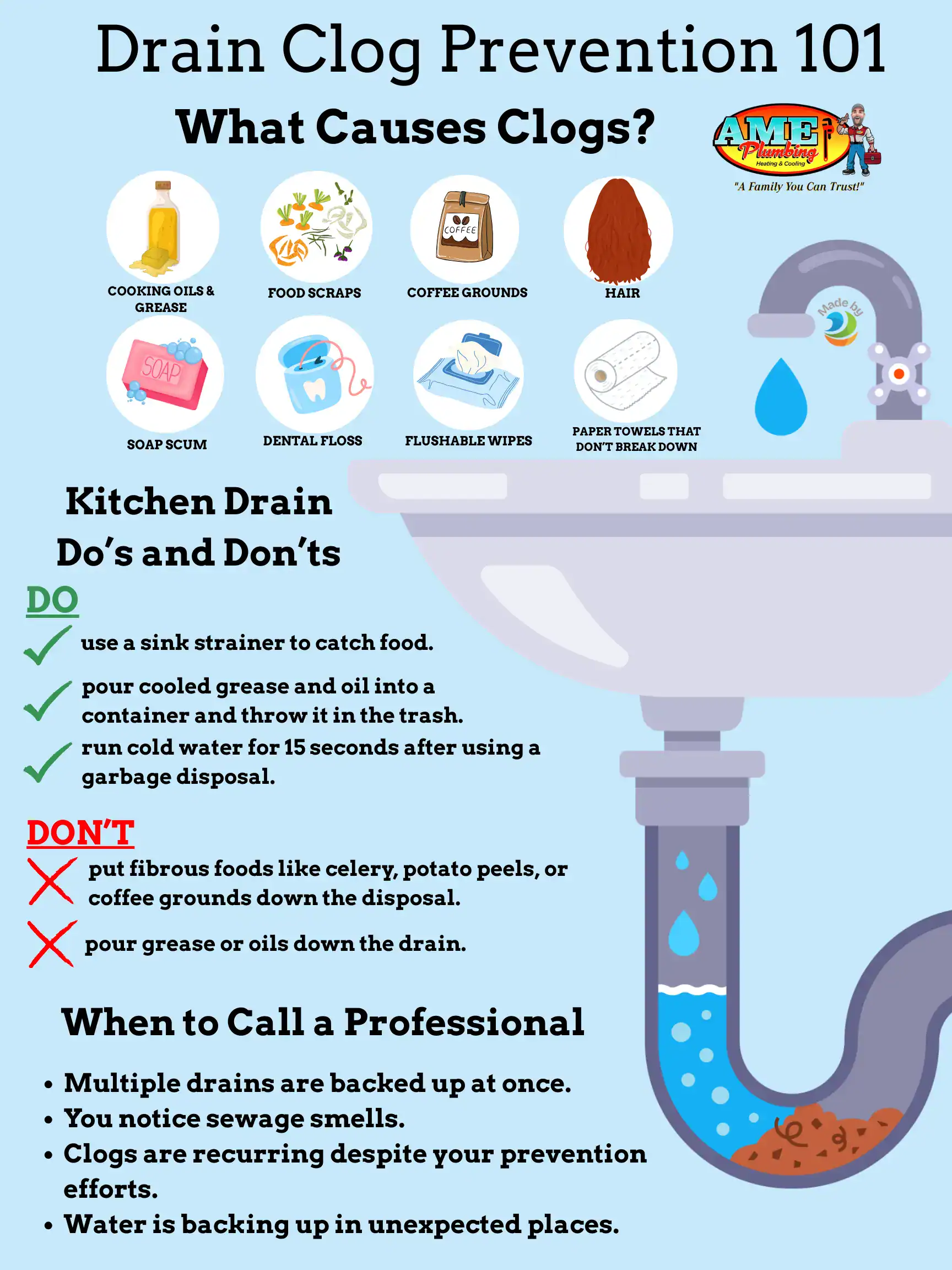 Drain Clog Prevention 101

What Causes Clogs?

AME Plumbing Heating & Cooling
"A Family You Can Trust!"

COFFEE

COOKING OILS & GREASE

FOOD SCRAPS

COFFEE GROUNDS

HAIR

Made by

SOAP

SOAP SCUM

DENTAL FLOSS

FLUSHABLE WIPES

PAPER TOWELS THAT DON'T BREAK DOWN

Kitchen Drain Do's and Don'ts

DO

use a sink strainer to catch food.

pour cooled grease and oil into a container and throw it in the trash.

run cold water for 15 seconds after using a garbage disposal.

DON'T

put fibrous foods like celery, potato peels, or coffee grounds down the disposal.

pour grease or oils down the drain.

When to Call a Professional

• Multiple drains are backed up at once.
• You notice sewage smells.
• Clogs are recurring despite your prevention efforts.
• Water is backing up in unexpected places.